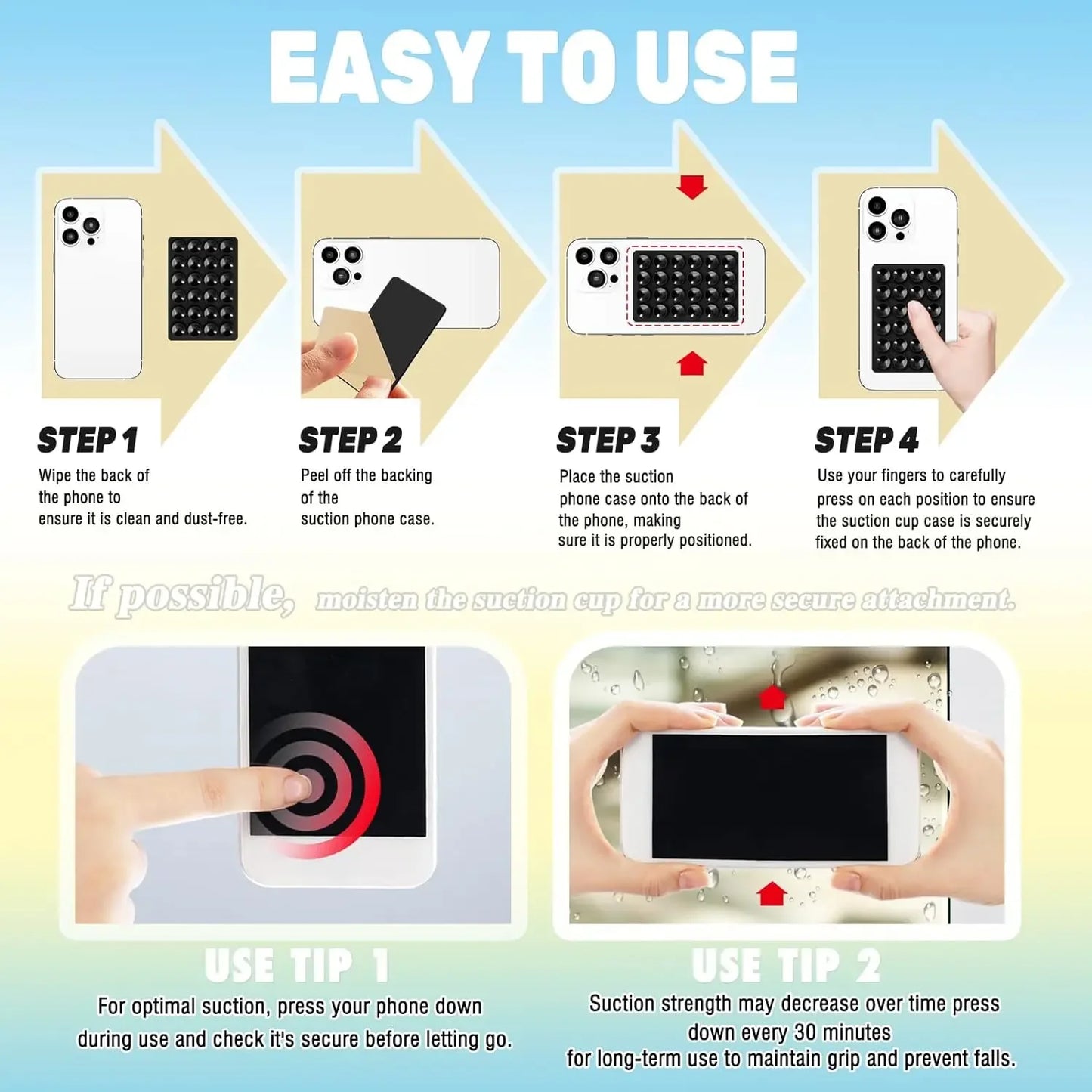 EASY TO USE

STEP 1
Wipe the back of the phone to ensure it is clean and dust-free.

STEP 2
Peel off the backing of the suction phone case.

STEP 3
Place the suction phone case onto the back of the phone, making sure it is properly positioned.

STEP 4
Use your fingers to carefully press on each position to ensure the suction cup case is securely fixed on the back of the phone.

If possible, moisten the suction cup for a more secure attachment.

USE TIP 1
For optimal suction, press your phone down during use and check it's secure before letting go.

USE TIP 2
Suction strength may decrease over time press down every 30 minutes for long-term use to maintain grip and prevent falls.